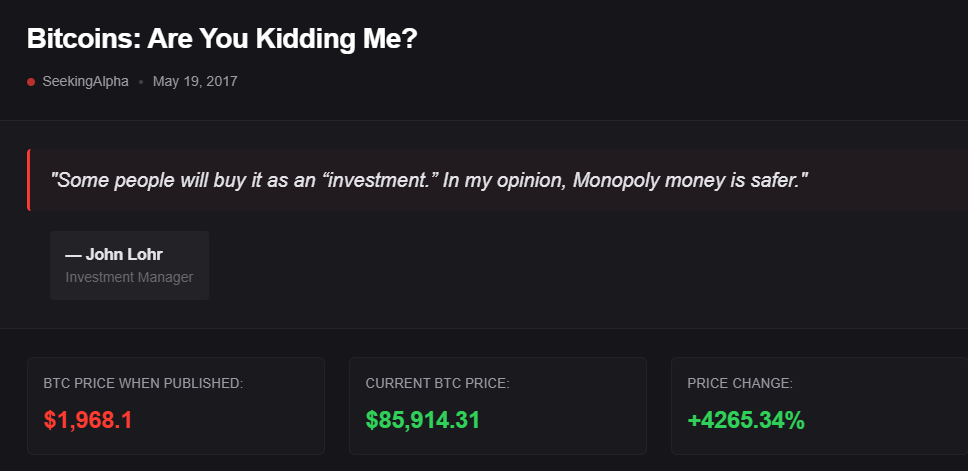 Bitcoins: Are You Kidding Me?

SeekingAlpha • May 19, 2017

"Some people will buy it as an “investment.” In my opinion, Monopoly money is safer."

— John Lohr
Investment Manager

BTC PRICE WHEN PUBLISHED:
$1,968.1

CURRENT BTC PRICE:
$85,914.31

PRICE CHANGE:
+4265.34%